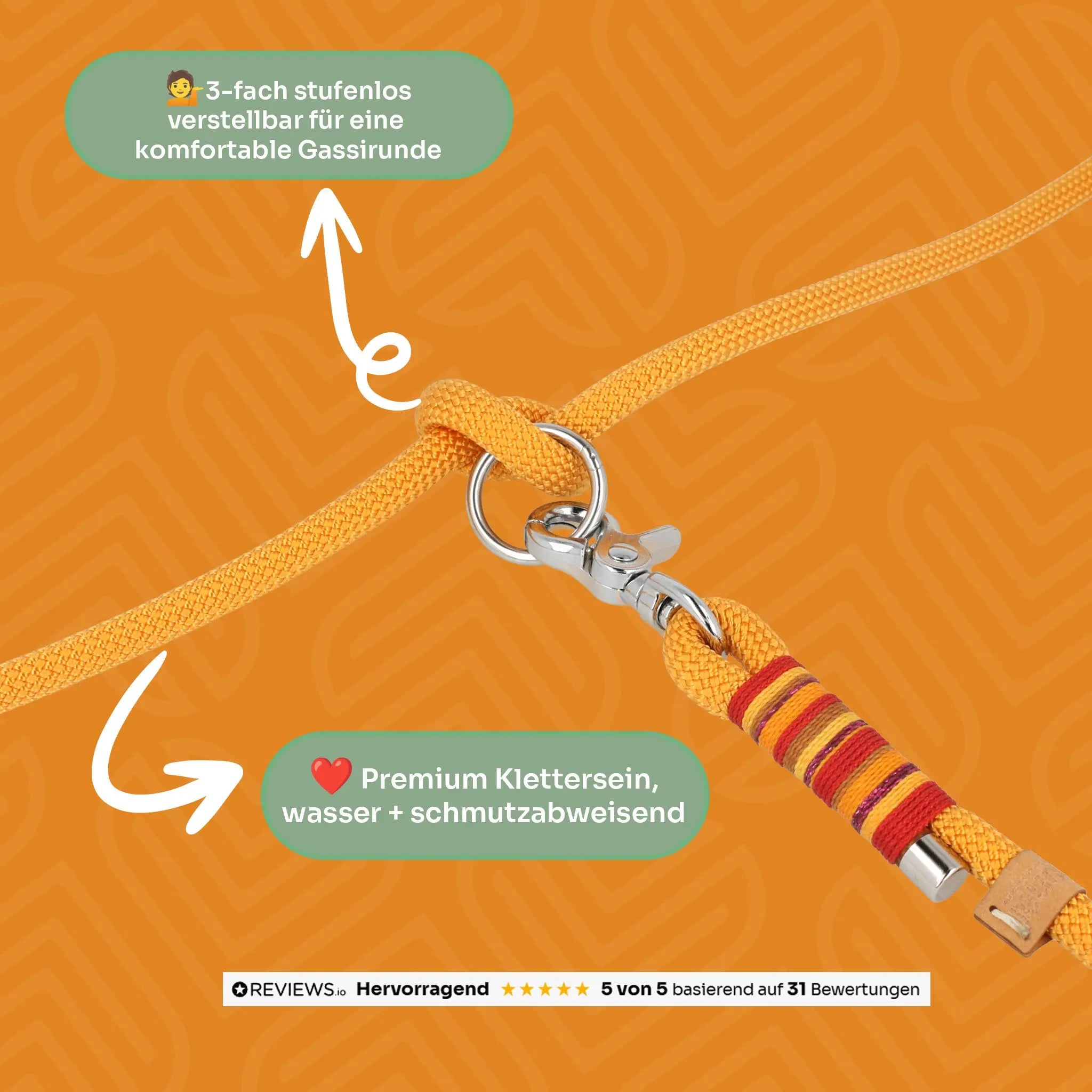 💁3-fach stufenlos verstellbar für eine komfortable Gassirunde

❤️ Premium Klettersein, wasser + schmutzabweisend

REVIEWS.io Hervorragend ★★★★★ 5 von 5 basierend auf 31 Bewertungen